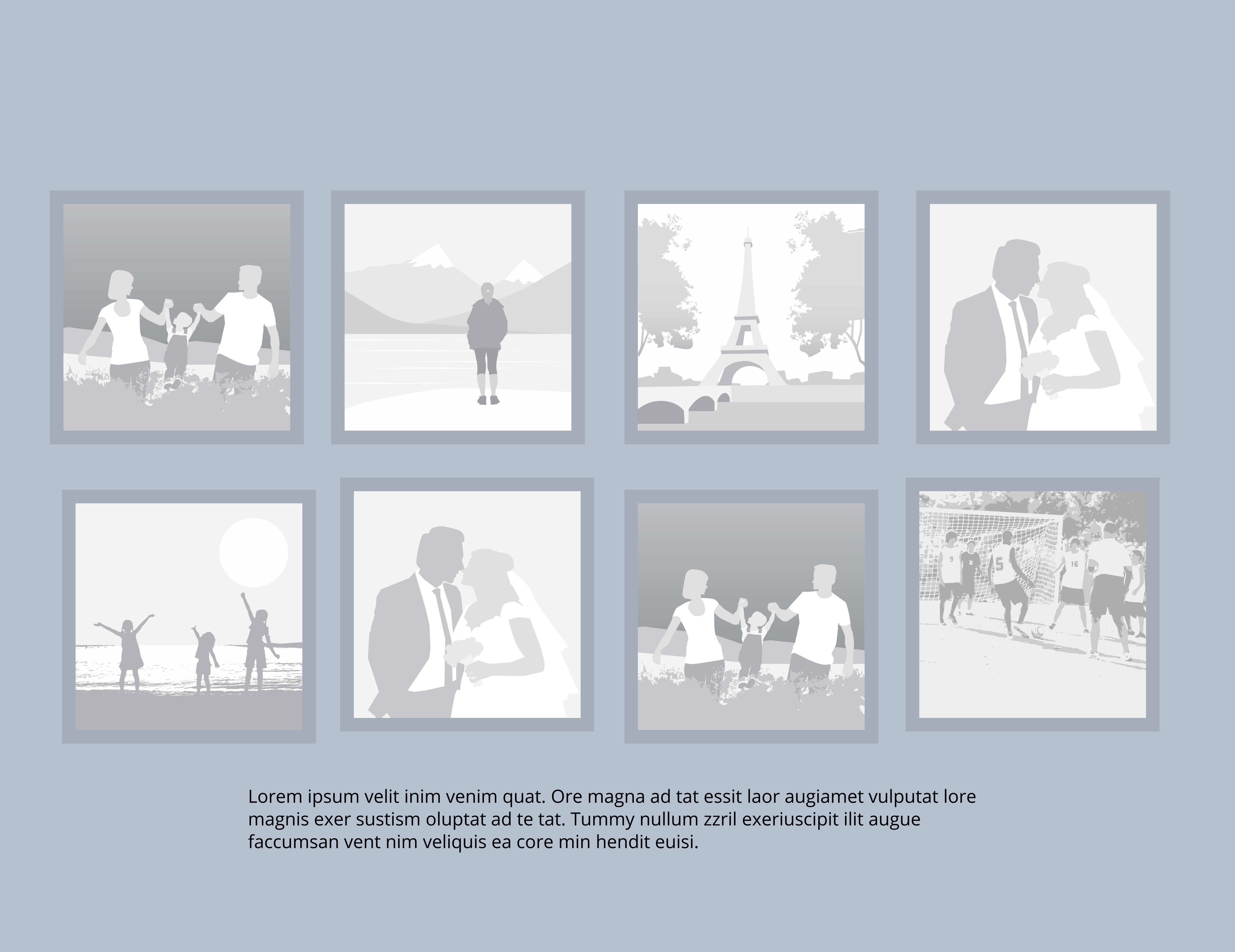 9

5

16

Lorem ipsum velit inim venim quat. Ore magna ad tat essit laor augiamet vulputat lore magnis exer sustism oluptat ad te tat. Tummy nullum zzril exeriuscipit ilit augue faccumsan vent nim veliquis ea core min hendit euisi.