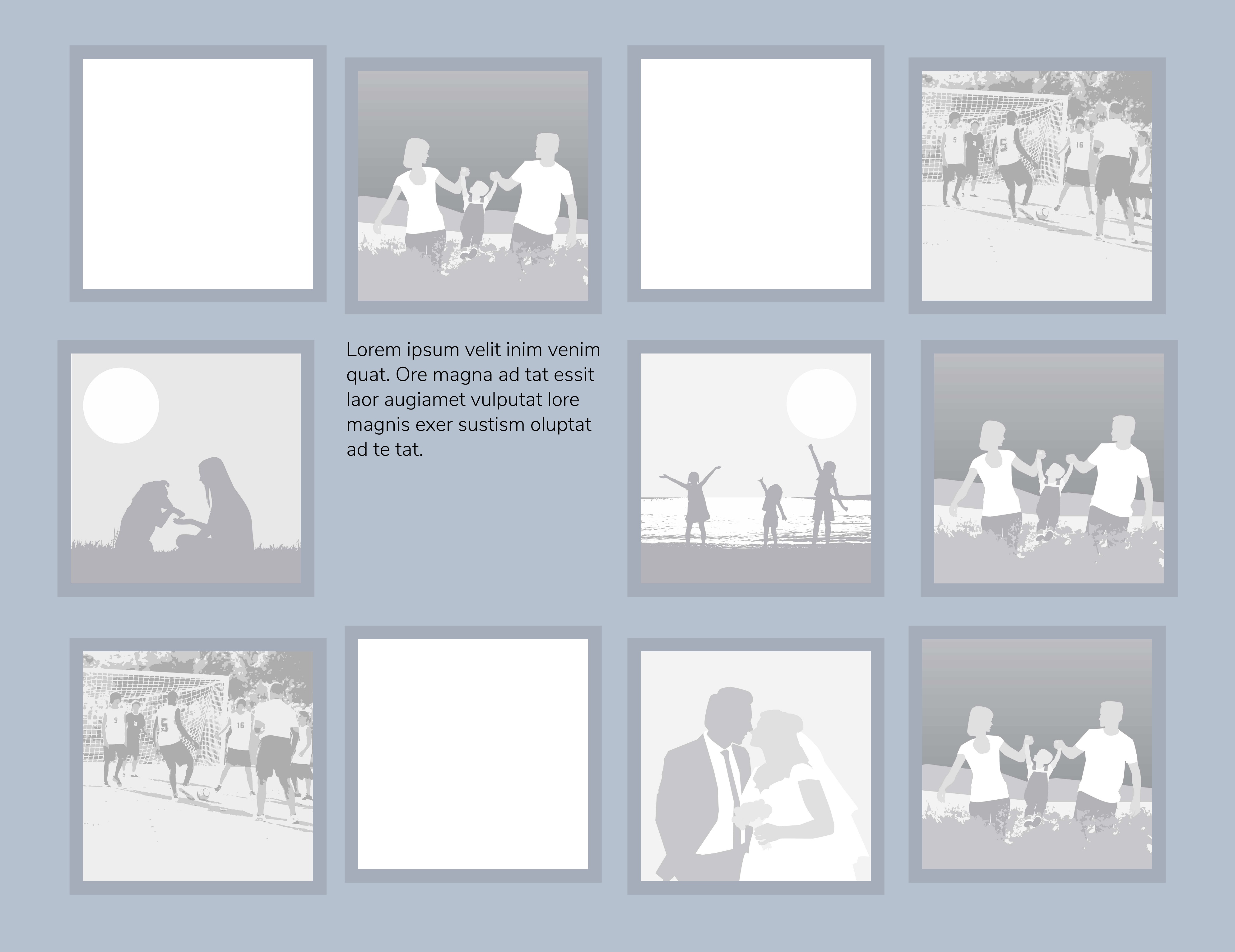 Lorem ipsum velit inim venim quat. Ore magna ad tat essit laor augiamet vulputat lore magnis exer sustism oluptat ad te tat.